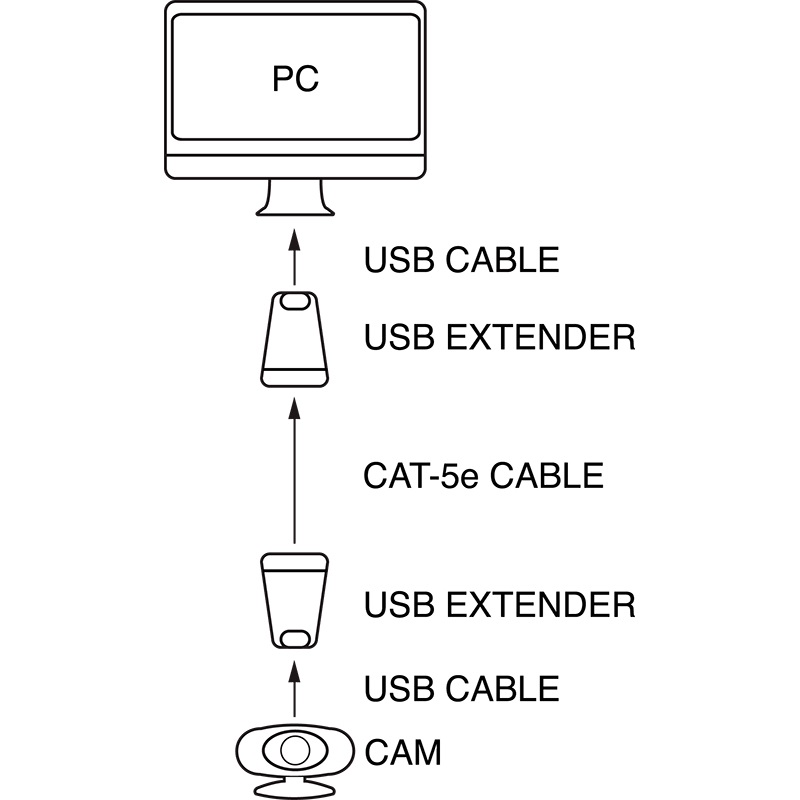 PC

USB CABLE

USB EXTENDER

CAT-5e CABLE

USB EXTENDER

USB CABLE

CAM