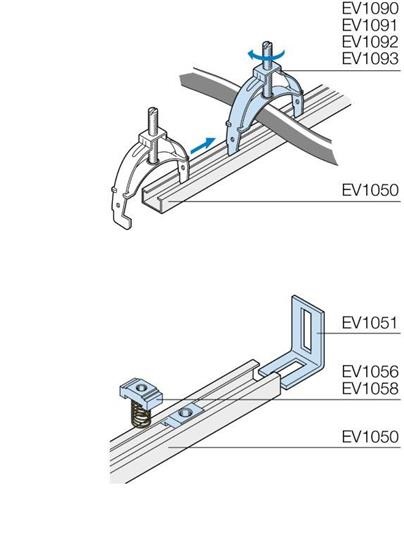 EV1090
EV1091
EV1092
EV1093

EV1050

EV1051

EV1056
EV1058

EV1050