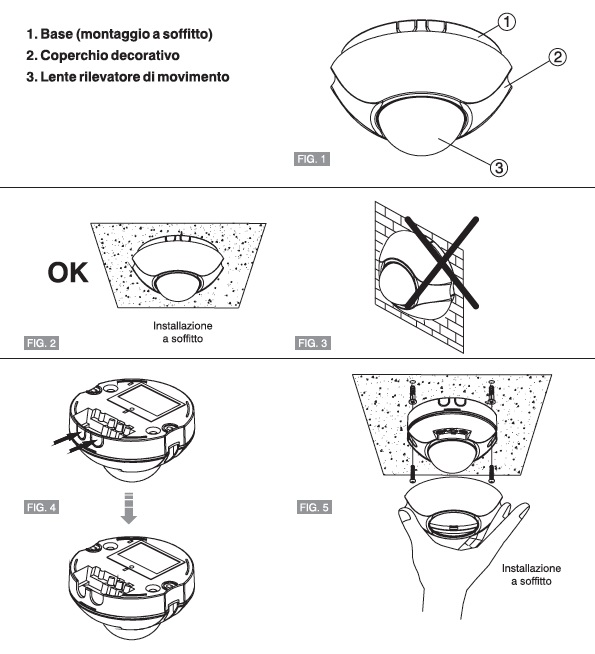 1. Base (montaggio a soffitto)
2. Coperchio decorativo
3. Lente rilevatore di movimento

1
2
3

FIG. 1

OK

Installazione a soffitto

FIG. 2

FIG. 3

FIG. 4

FIG. 5

Installazione a soffitto